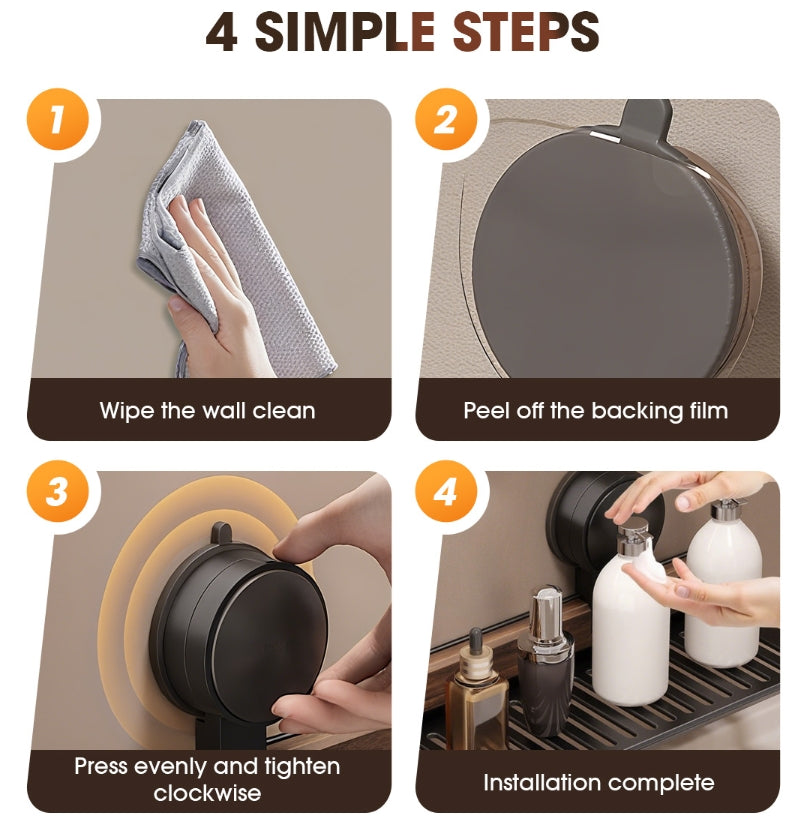 4 SIMPLE STEPS

1
Wipe the wall clean

2
Peel off the backing film

3
Press evenly and tighten clockwise

4
Installation complete